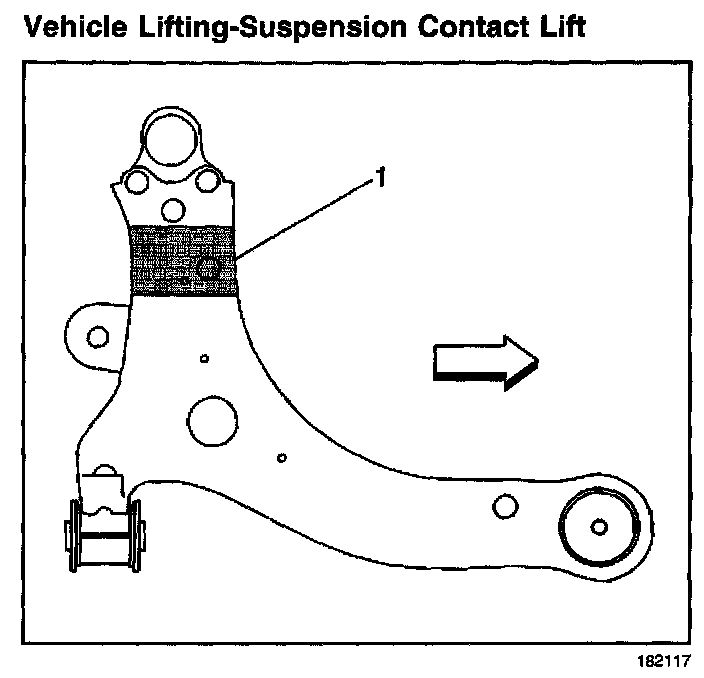 Vehicle Lifting-Suspension Contact Lift

1

182117