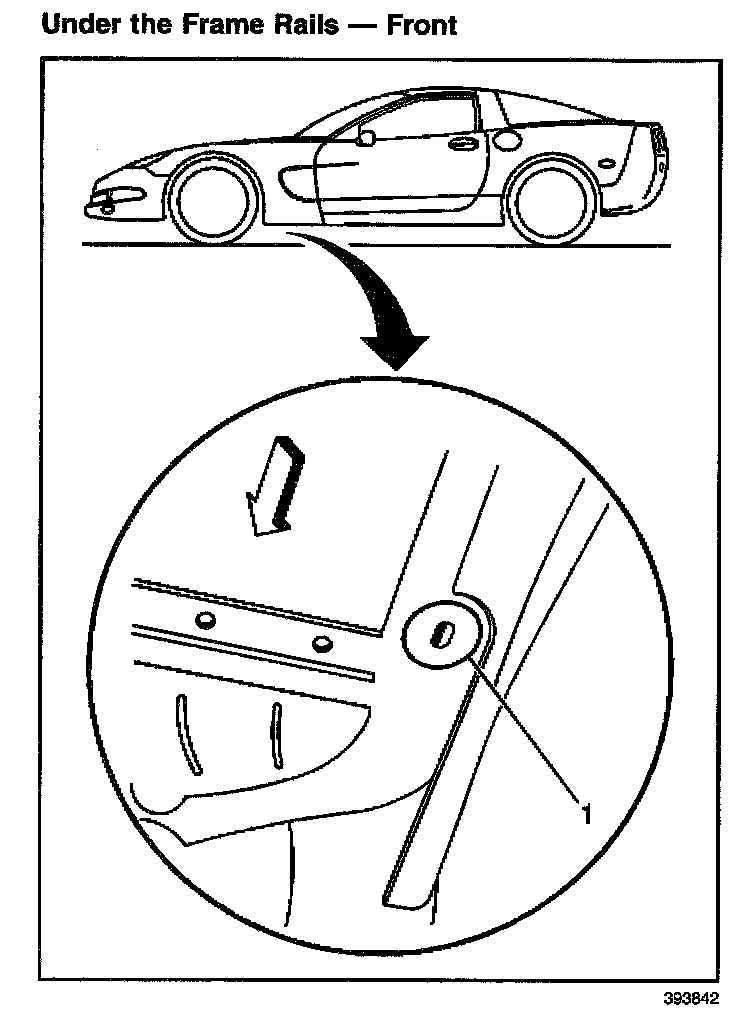 Under the Frame Rails — Front

1

393842