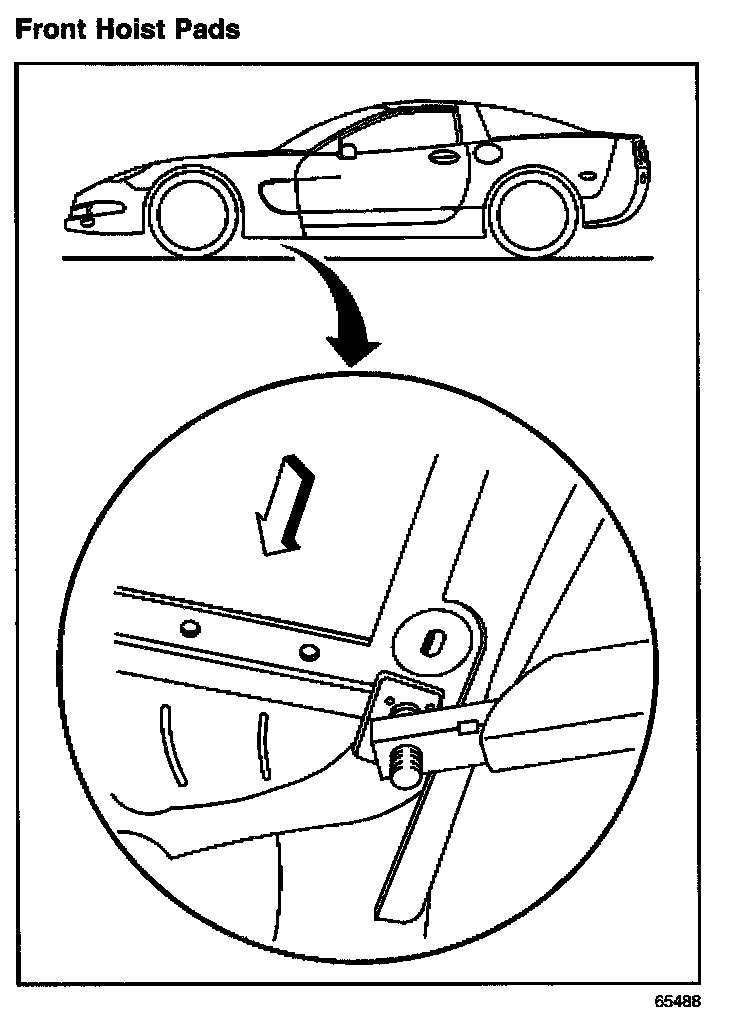 Front Hoist Pads

65488