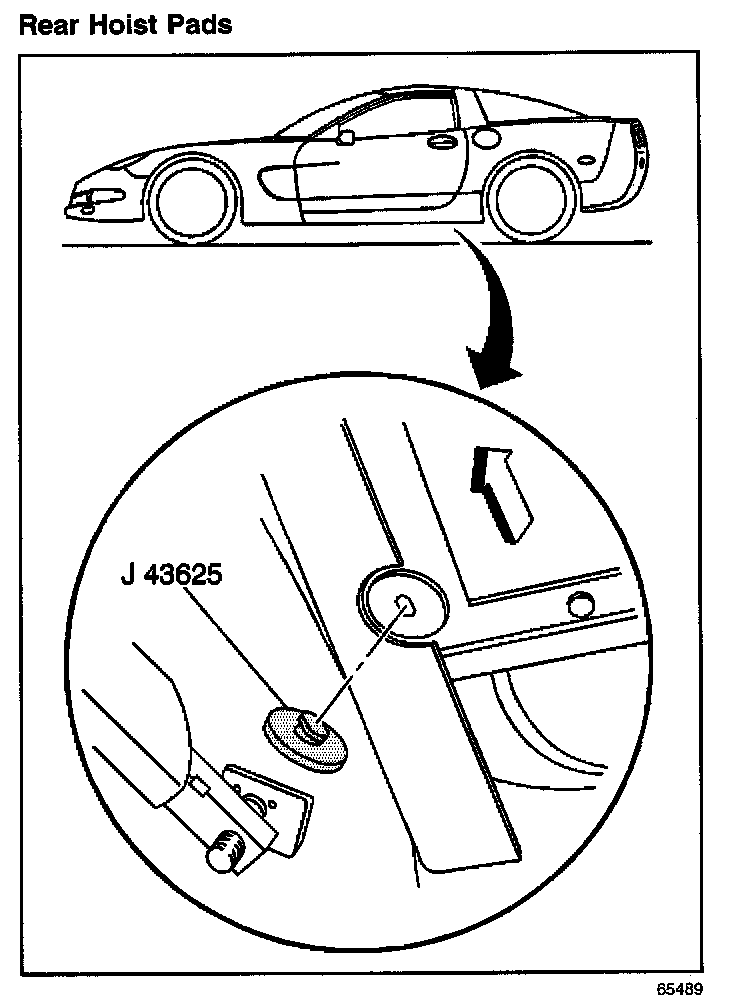 Rear Hoist Pads

J 43625

65489