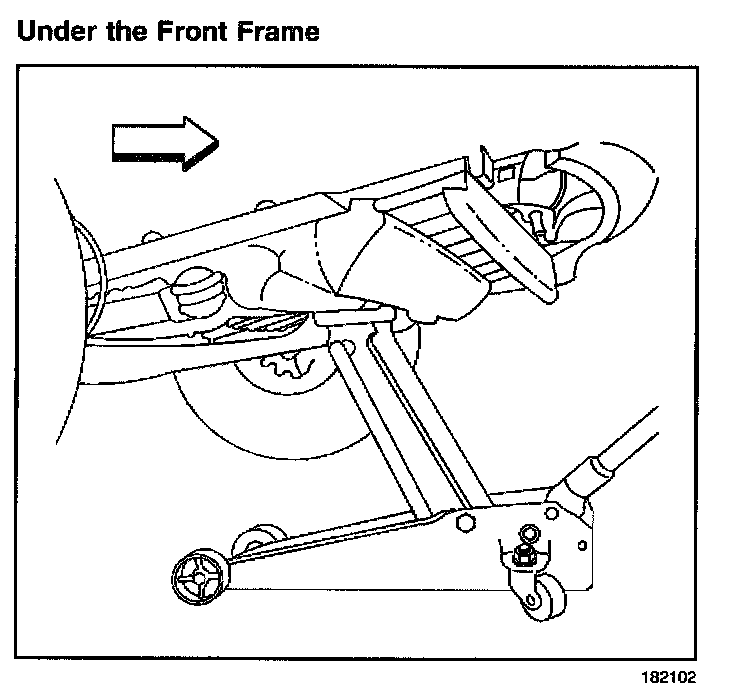 Under the Front Frame

182102