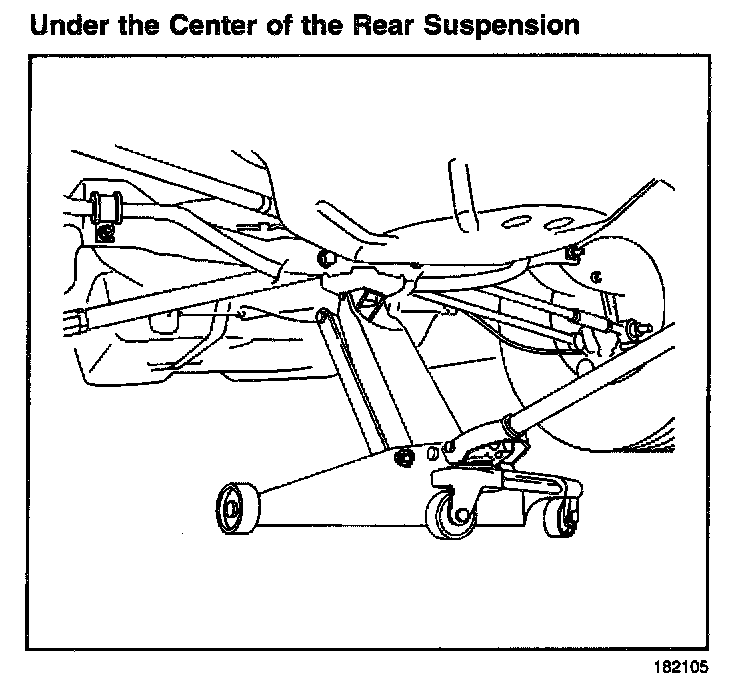 Under the Center of the Rear Suspension

182105