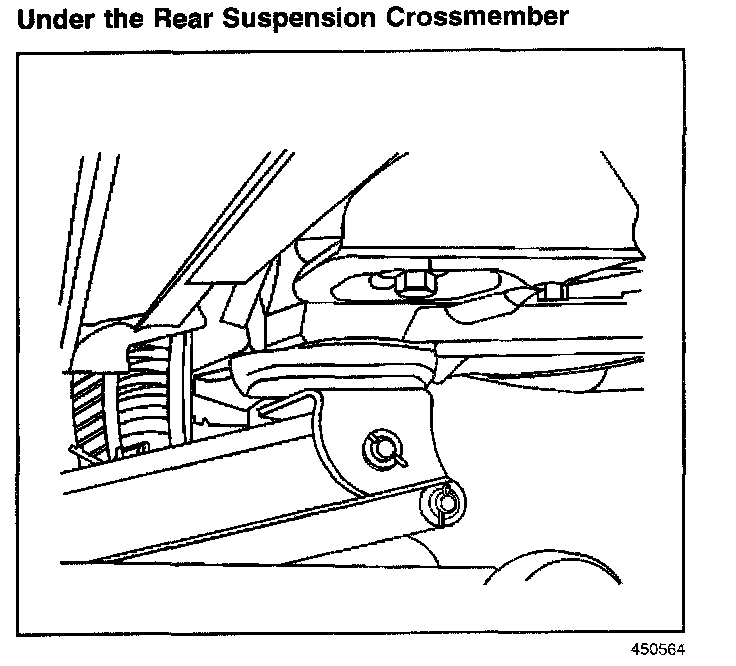 Under the Rear Suspension Crossmember

450564