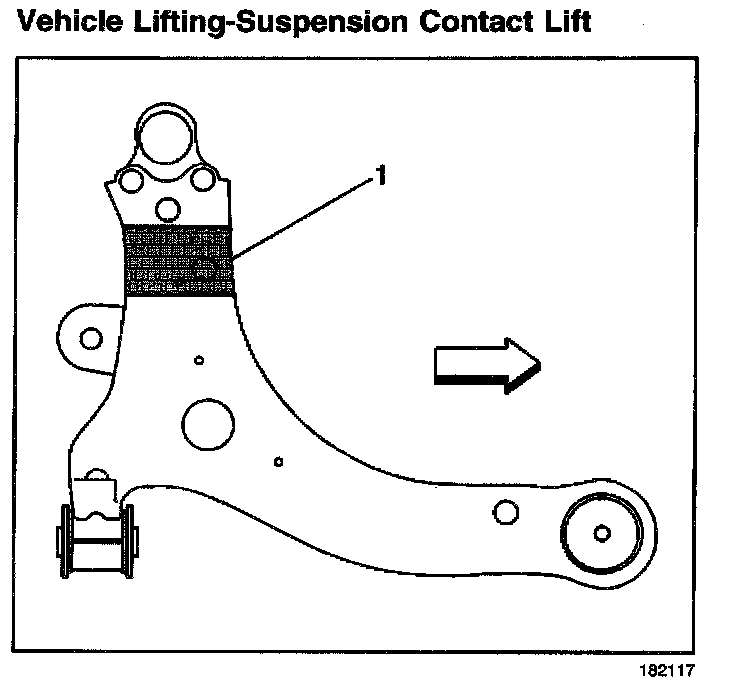 Vehicle Lifting-Suspension Contact Lift

1

182117