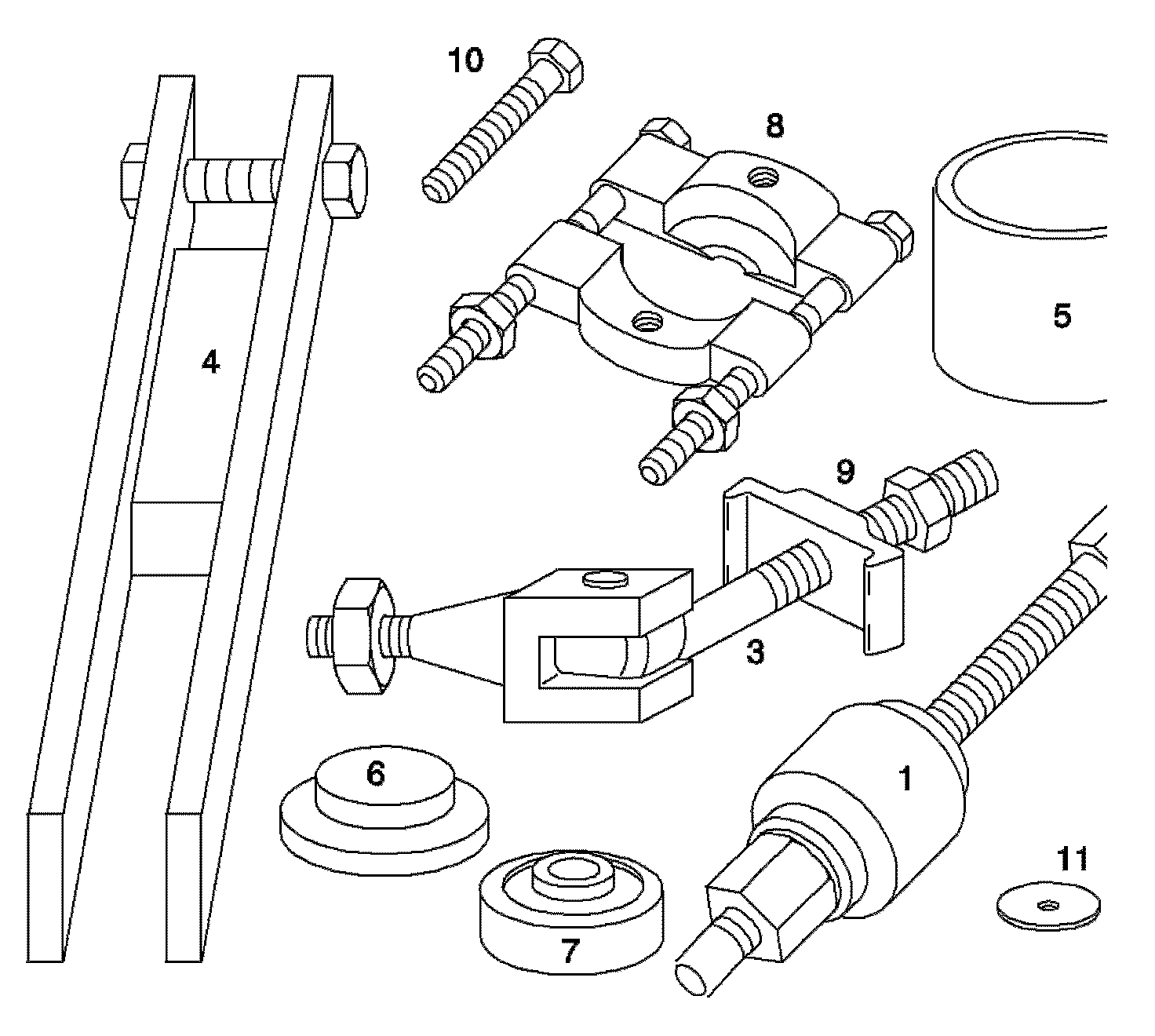 10
8
4
5
9
3
6
1
11
7