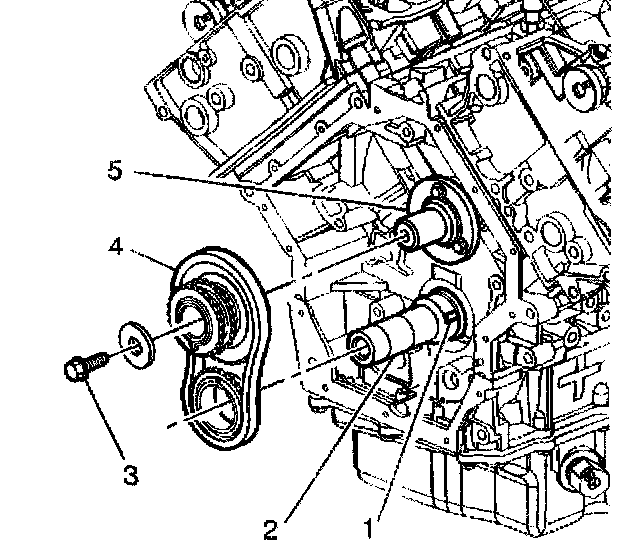 5
4
3
2
1