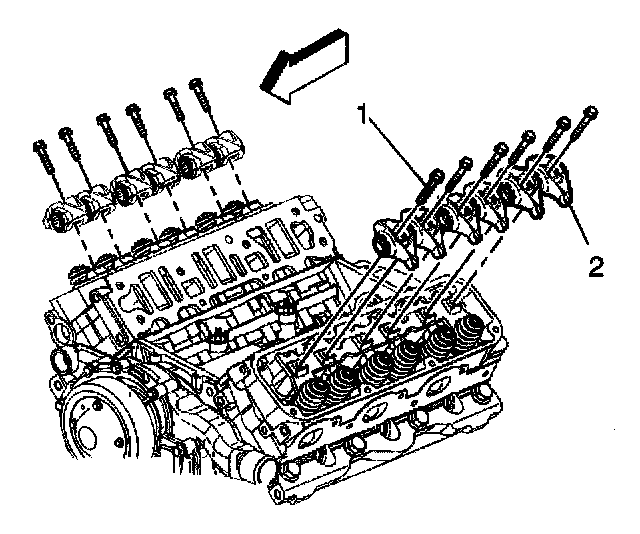 1

2