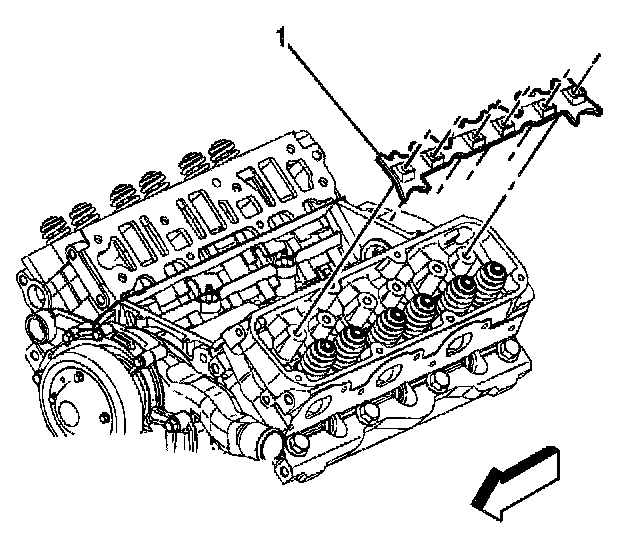 1