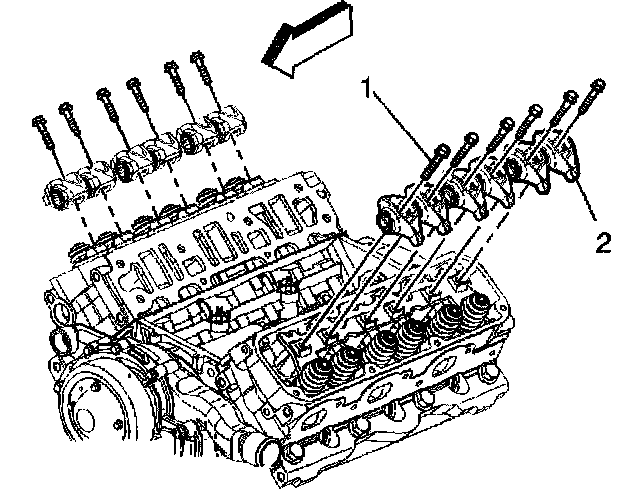 1

2