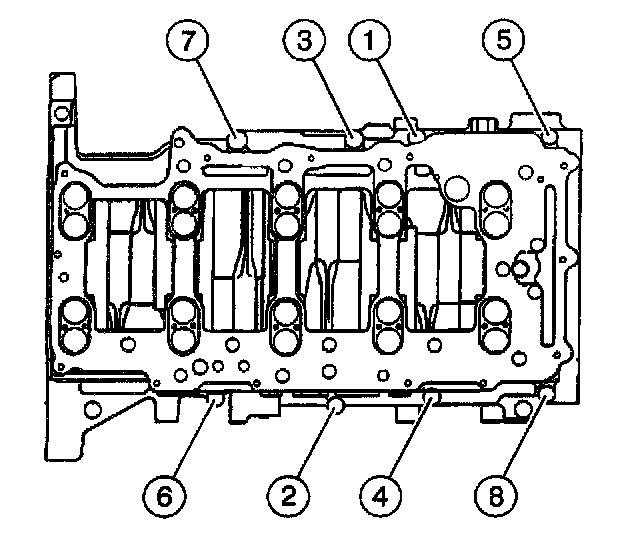 7
3
1
5
6
2
4
8