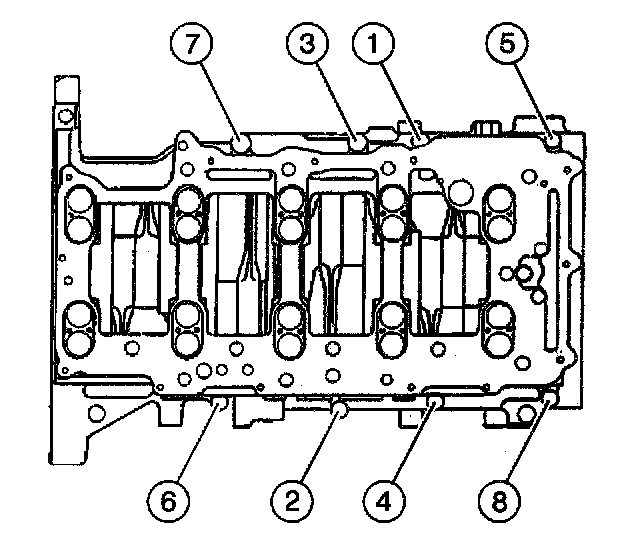 7
3
1
5
6
2
4
8