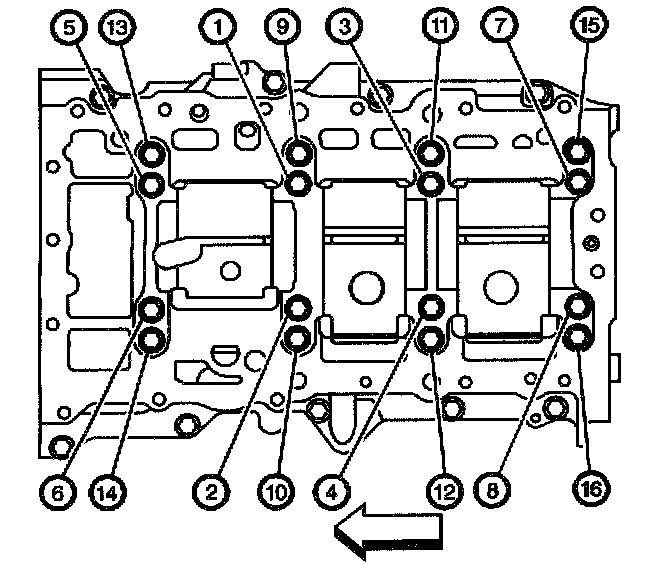 5 13 1 9 3 11 7 15

6 14 2 10 4 12 8 16