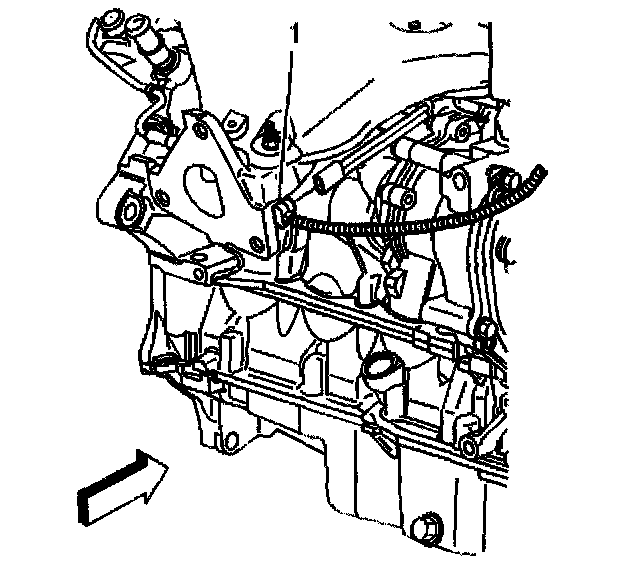 1