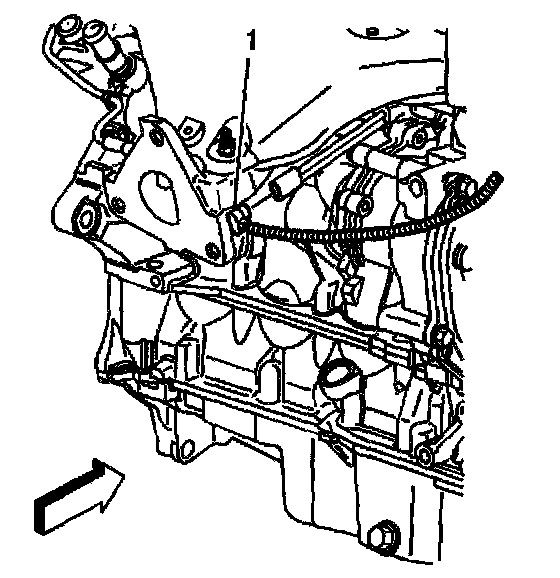 1