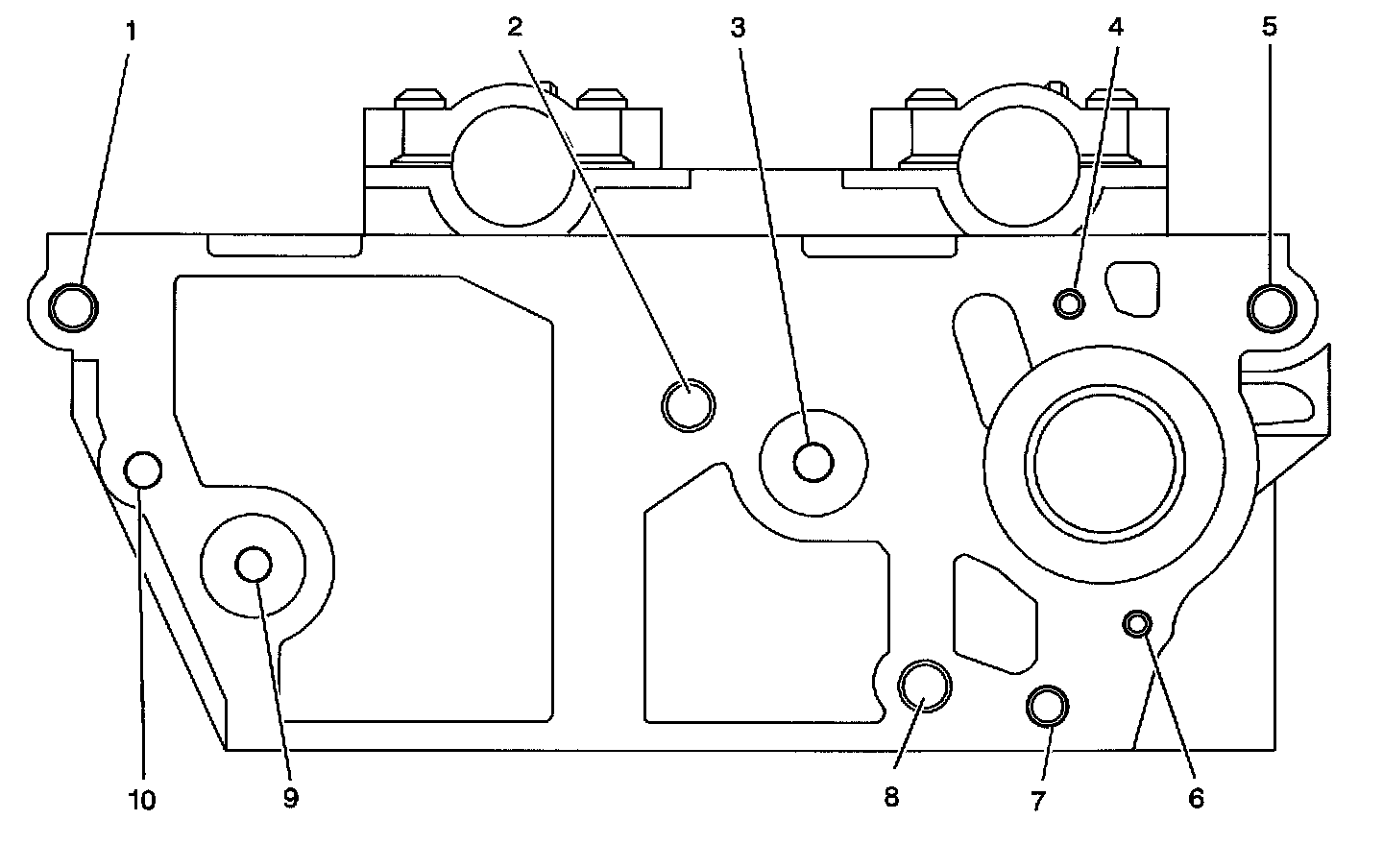 1
2
3
4
5
10
9
8
7
6