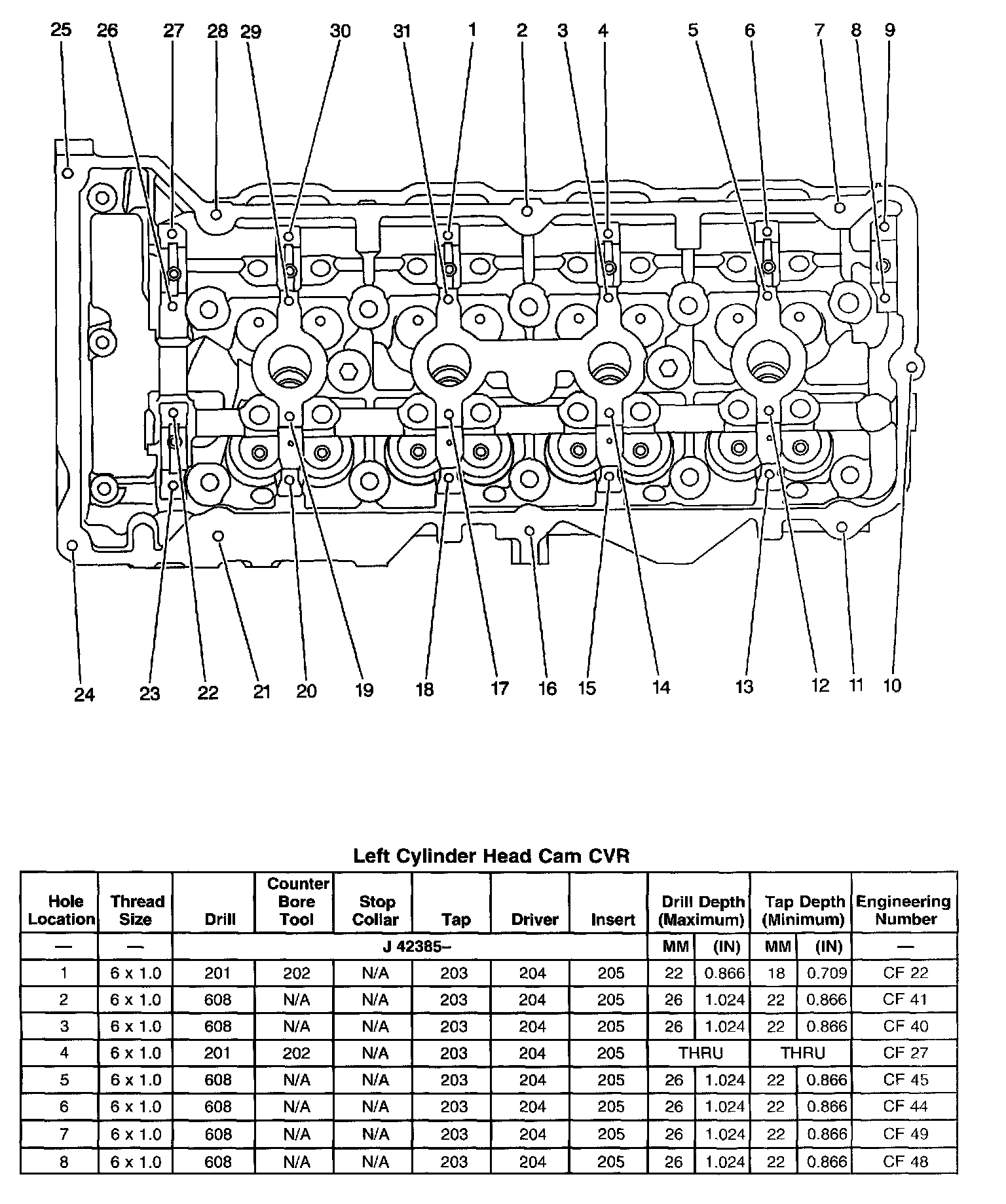 25 26 27 28 29 30 31 1 2 3 4 5 6 7 8 9

24 23 22 21 20 19 18 17 16 15 14 13 12 11 10

Left Cylinder Head Cam CVR

| Hole Location | Thread Size | Drill | Counter Bore Tool | Stop Collar | Tap | Driver | Insert | Drill Depth (Maximum) | | Tap Depth (Minimum) | | Engineering Number |
|---|---|---|---|---|---|---|---|---|---|---|---|---|
| — | — | J 42385– | | | | | | MM | (IN) | MM | (IN) | — |
| 1 | 6 x 1.0 | 201 | 202 | N/A | 203 | 204 | 205 | 22 | 0.866 | 18 | 0.709 | CF 22 |
| 2 | 6 x 1.0 | 608 | N/A | N/A | 203 | 204 | 205 | 26 | 1.024 | 22 | 0.866 | CF 41 |
| 3 | 6 x 1.0 | 608 | N/A | N/A | 203 | 204 | 205 | 26 | 1.024 | 22 | 0.866 | CF 40 |
| 4 | 6 x 1.0 | 201 | 202 | N/A | 203 | 204 | 205 | THRU | | THRU | | CF 27 |
| 5 | 6 x 1.0 | 608 | N/A | N/A | 203 | 204 | 205 | 26 | 1.024 | 22 | 0.866 | CF 45 |
| 6 | 6 x 1.0 | 608 | N/A | N/A | 203 | 204 | 205 | 26 | 1.024 | 22 | 0.866 | CF 44 |
| 7 | 6 x 1.0 | 608 | N/A | N/A | 203 | 204 | 205 | 26 | 1.024 | 22 | 0.866 | CF 49 |
| 8 | 6 x 1.0 | 608 | N/A | N/A | 203 | 204 | 205 | 26 | 1.024 | 22 | 0.866 | CF 48 |