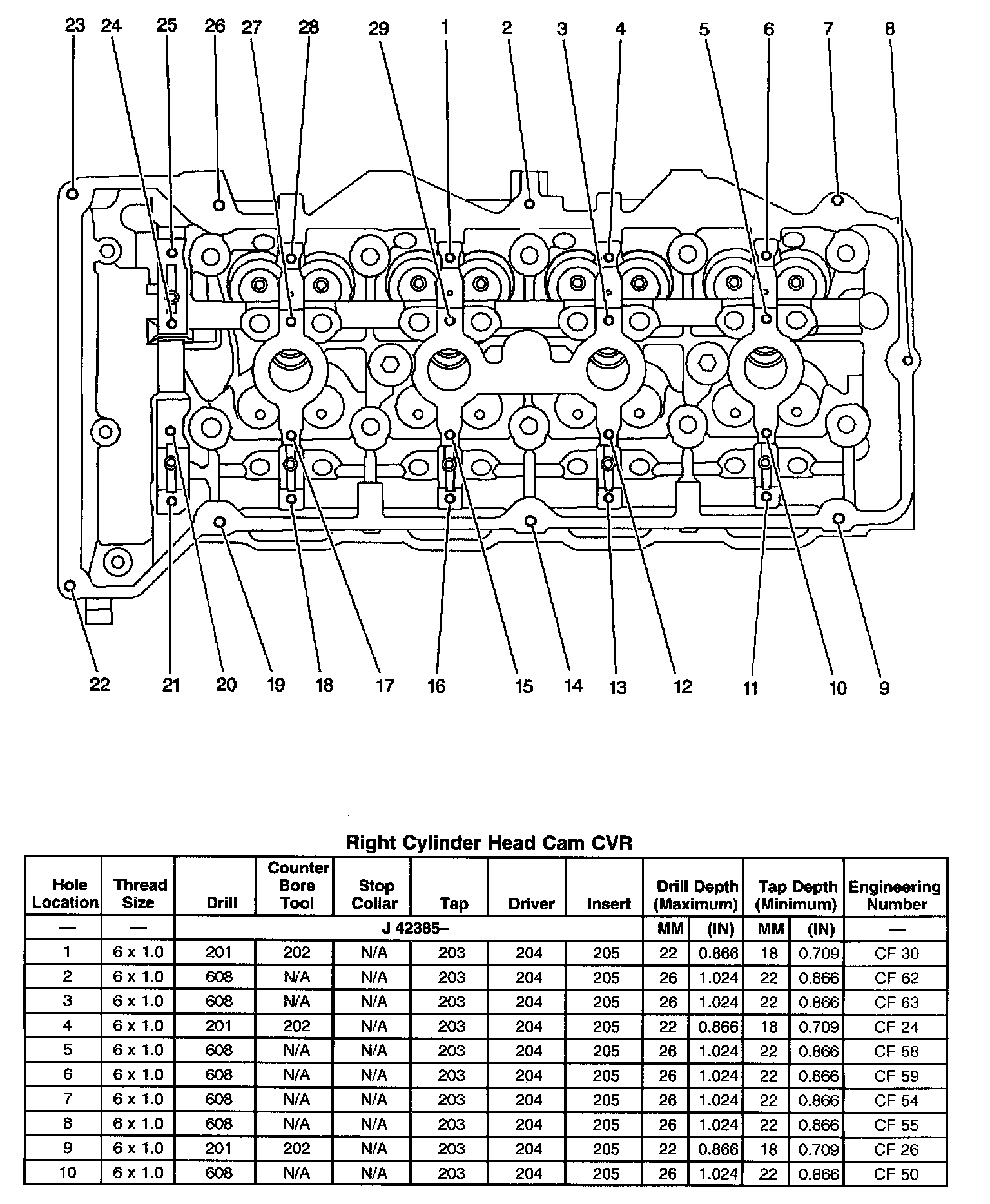 23 24 25 26 27 28 29 1 2 3 4 5 6 7 8

22 21 20 19 18 17 16 15 14 13 12 11 10 9

Right Cylinder Head Cam CVR

| Hole Location | Thread Size | Drill | Counter Bore Tool | Stop Collar | Tap | Driver | Insert | Drill Depth (Maximum) | | Tap Depth (Minimum) | | Engineering Number |
|---|---|---|---|---|---|---|---|---|---|---|---|---|
| — | — | J 42385– | | | | | | MM | (IN) | MM | (IN) | — |
| 1 | 6 x 1.0 | 201 | 202 | N/A | 203 | 204 | 205 | 22 | 0.866 | 18 | 0.709 | CF 30 |
| 2 | 6 x 1.0 | 608 | N/A | N/A | 203 | 204 | 205 | 26 | 1.024 | 22 | 0.866 | CF 62 |
| 3 | 6 x 1.0 | 608 | N/A | N/A | 203 | 204 | 205 | 26 | 1.024 | 22 | 0.866 | CF 63 |
| 4 | 6 x 1.0 | 201 | 202 | N/A | 203 | 204 | 205 | 22 | 0.866 | 18 | 0.709 | CF 24 |
| 5 | 6 x 1.0 | 608 | N/A | N/A | 203 | 204 | 205 | 26 | 1.024 | 22 | 0.866 | CF 58 |
| 6 | 6 x 1.0 | 608 | N/A | N/A | 203 | 204 | 205 | 26 | 1.024 | 22 | 0.866 | CF 59 |
| 7 | 6 x 1.0 | 608 | N/A | N/A | 203 | 204 | 205 | 26 | 1.024 | 22 | 0.866 | CF 54 |
| 8 | 6 x 1.0 | 608 | N/A | N/A | 203 | 204 | 205 | 26 | 1.024 | 22 | 0.866 | CF 55 |
| 9 | 6 x 1.0 | 201 | 202 | N/A | 203 | 204 | 205 | 22 | 0.866 | 18 | 0.709 | CF 26 |
| 10 | 6 x 1.0 | 608 | N/A | N/A | 203 | 204 | 205 | 26 | 1.024 | 22 | 0.866 | CF 50 |