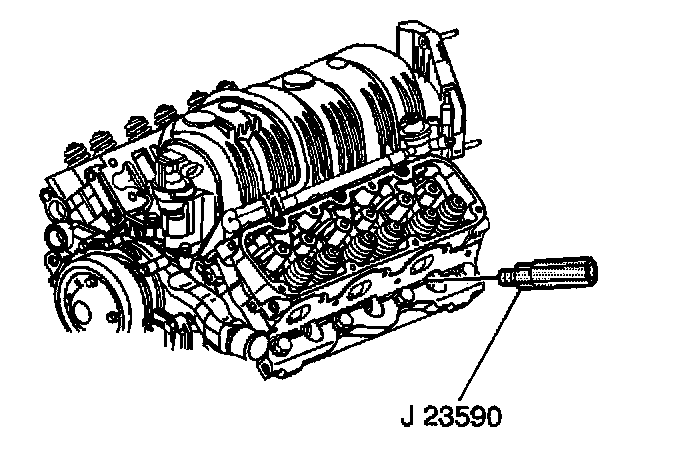 J 23590