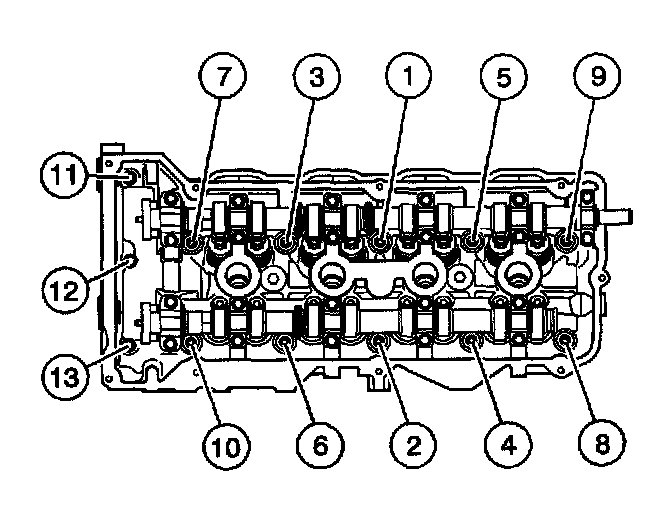 7
3
1
5
9
11
12
13
10
6
2
4
8