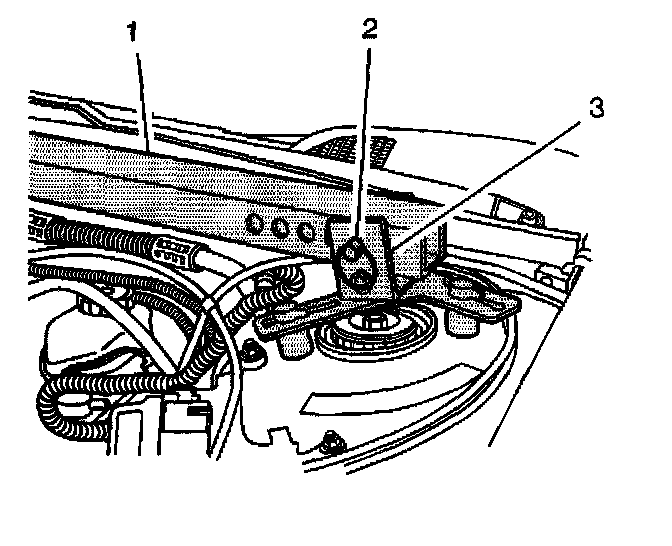 1
2
3