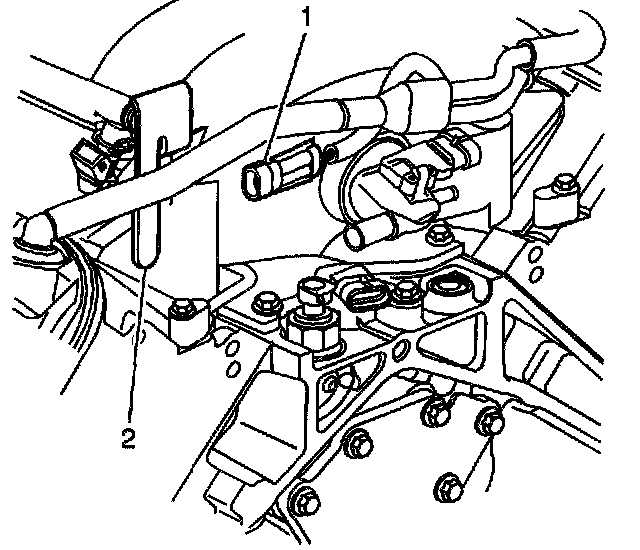 1

2