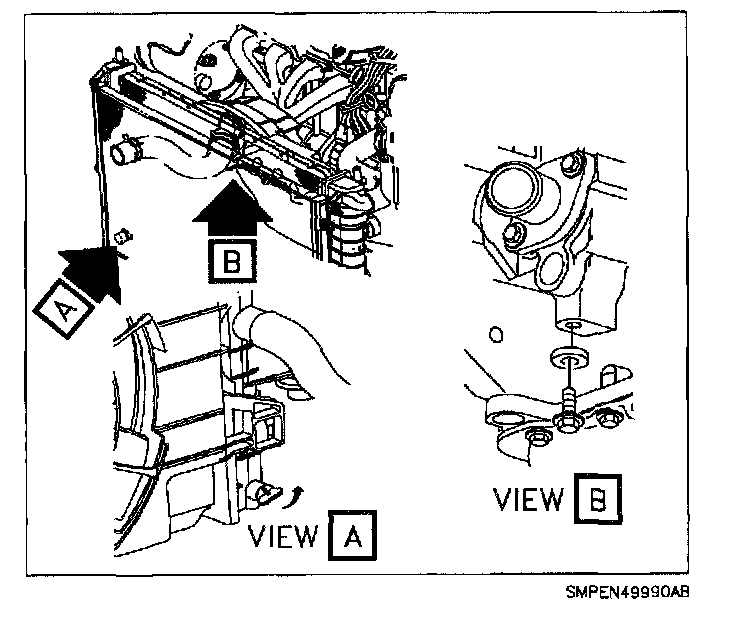 B

A

VIEW A

VIEW B

SMPEN49990AB