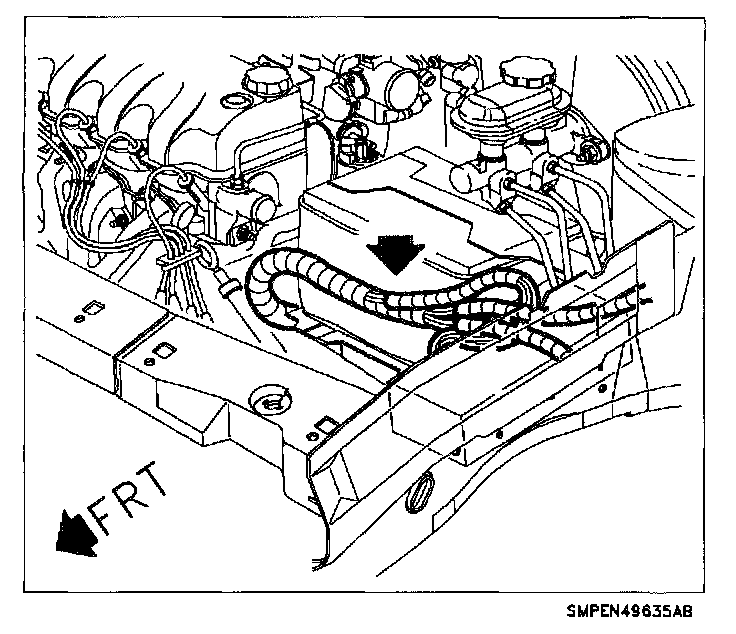 FRT

SMPEN49635AB