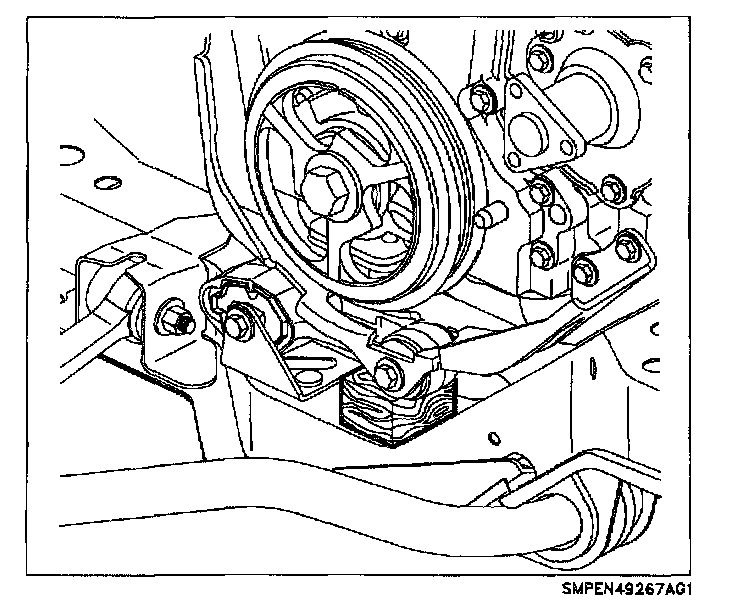 SMPEN49267AG1