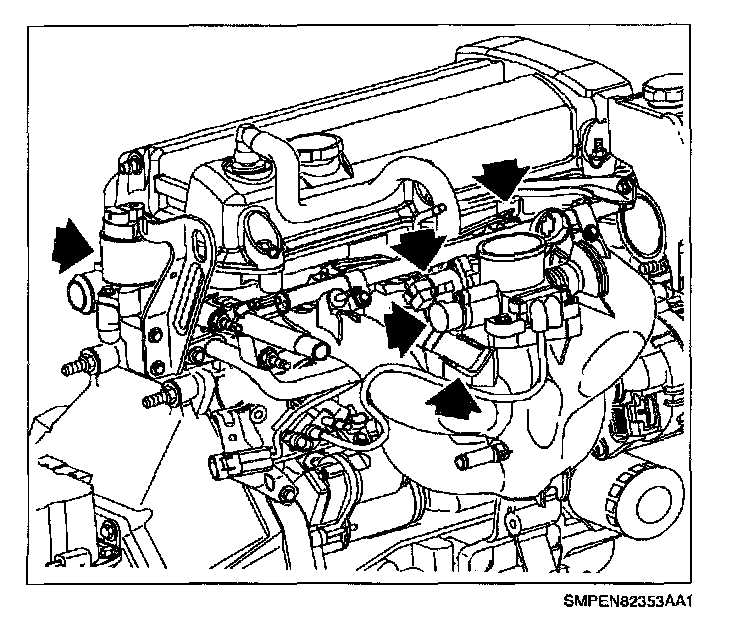 SMPEN82353AA1