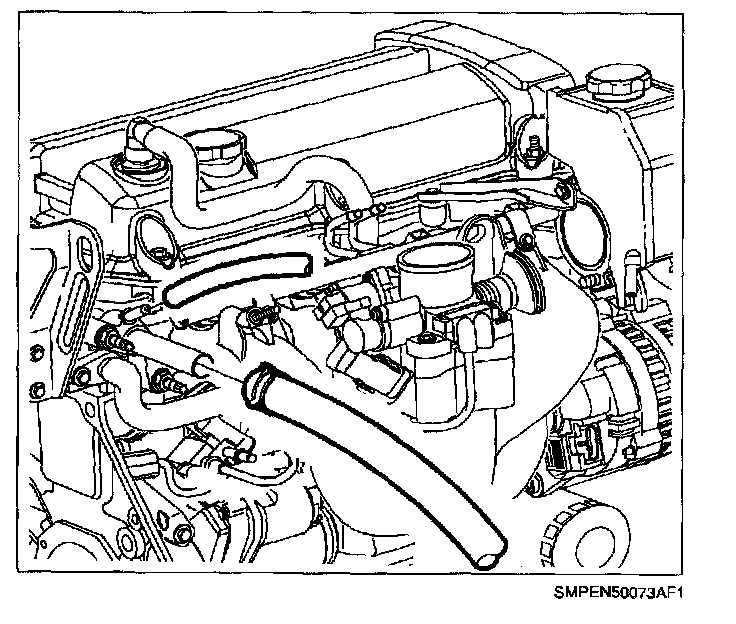 SMPEN50073AF1