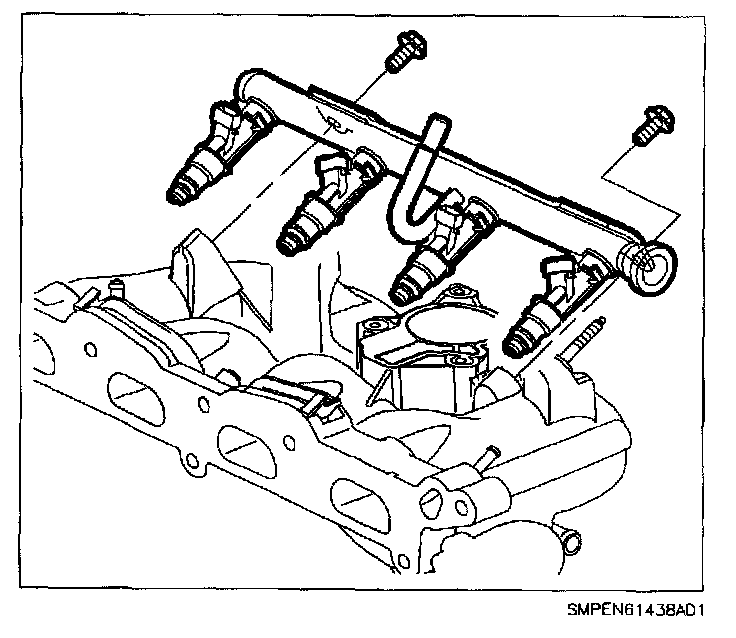 SMPEN61438AD1