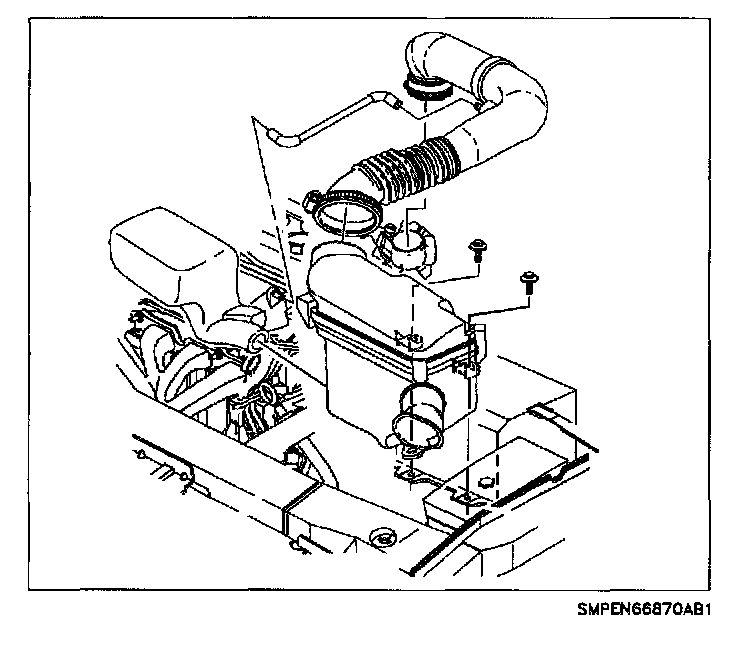 SMPEN66870AB1