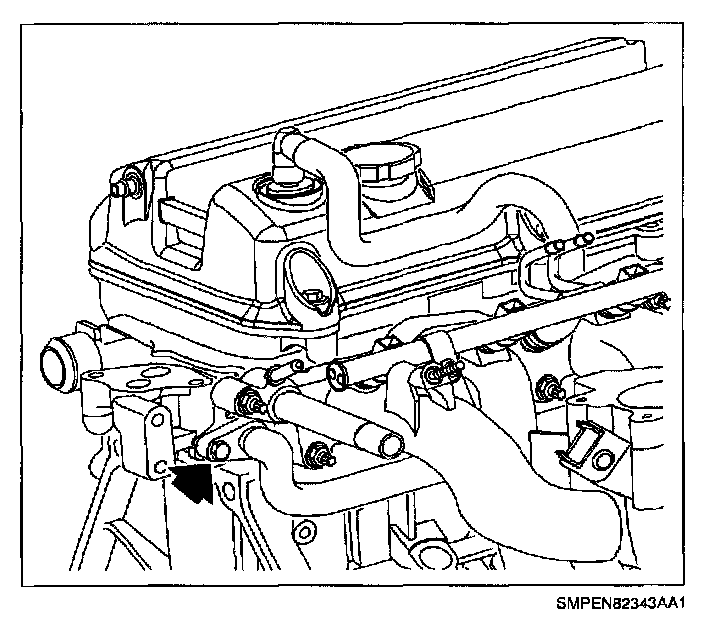 SMPEN82343AA1