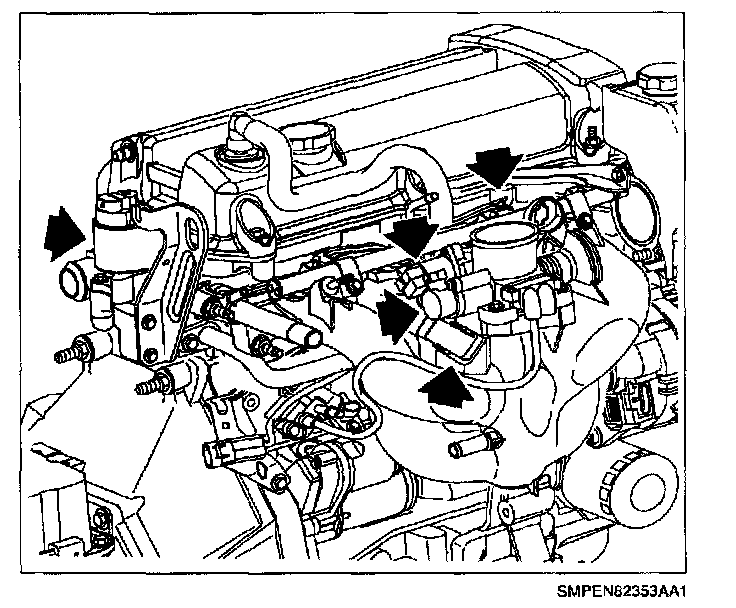 SMPEN82353AA1