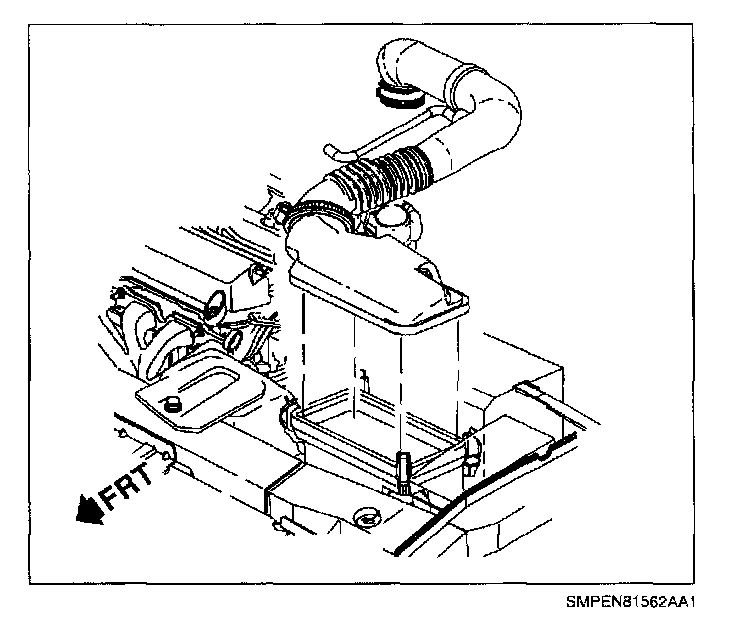 FRT

SMPEN81562AA1