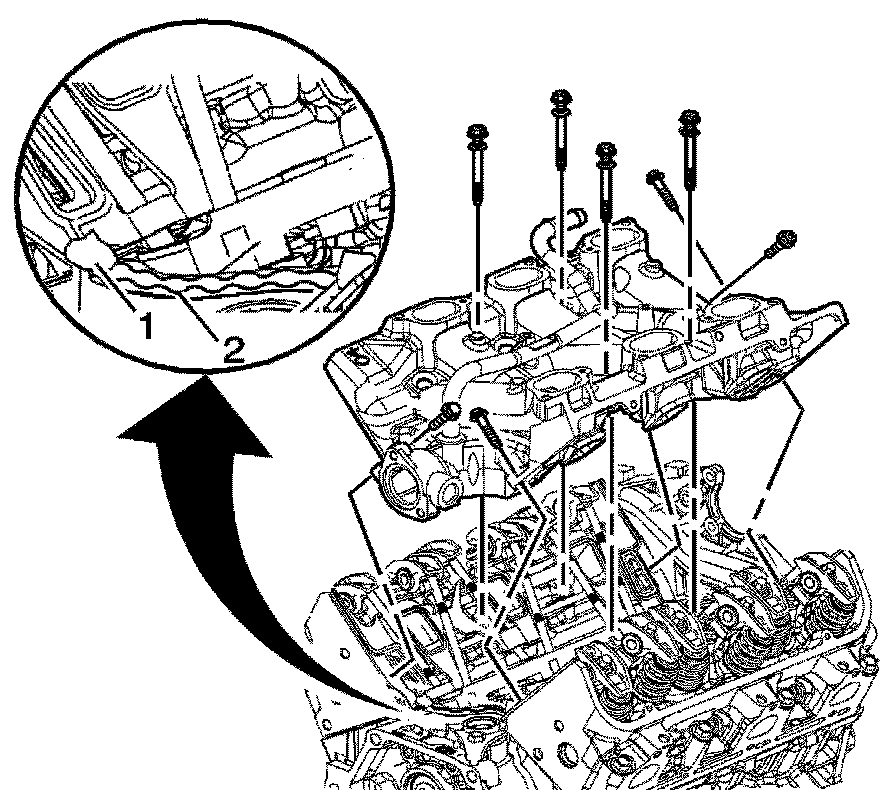 1
2