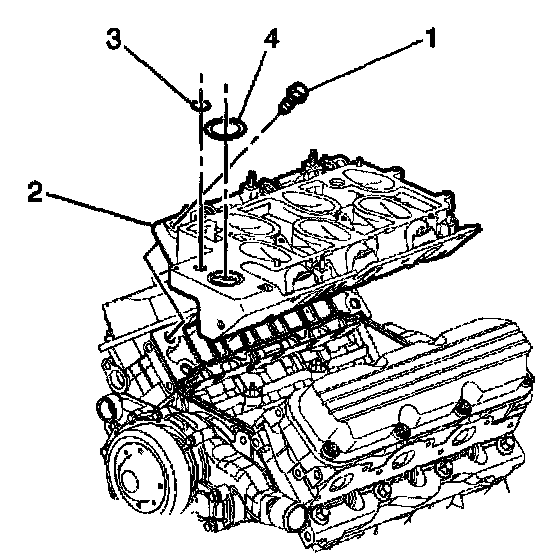 3
4
1
2