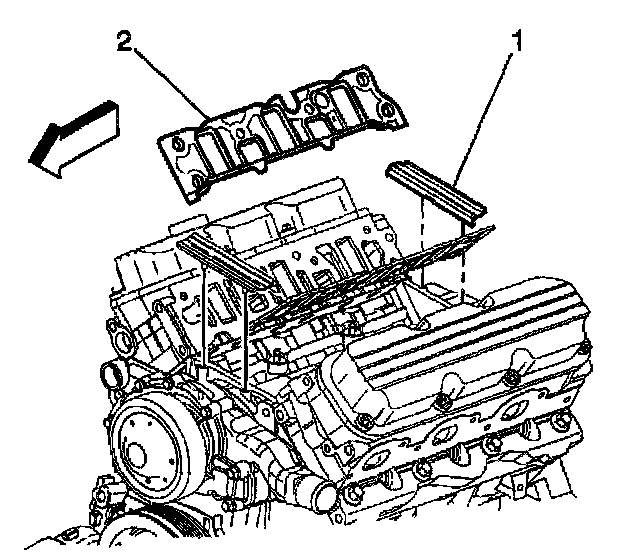 2
1