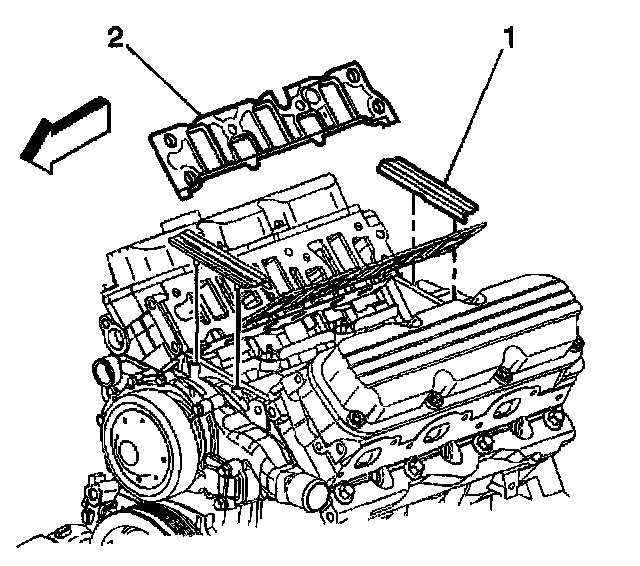 2
1