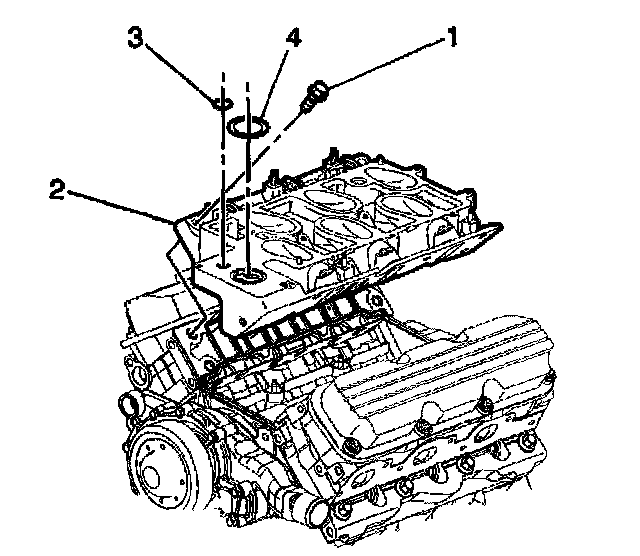 3
4
1
2