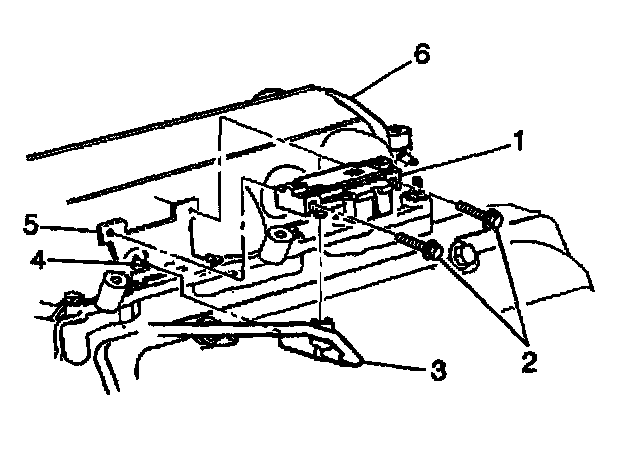 6
1
5
4
2
3