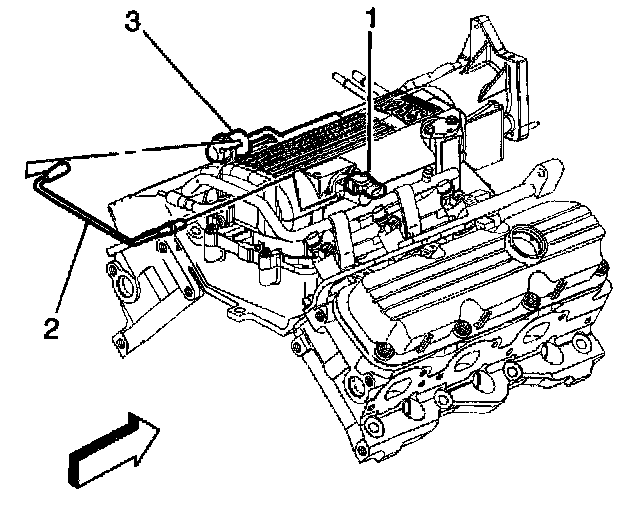 3
1
2