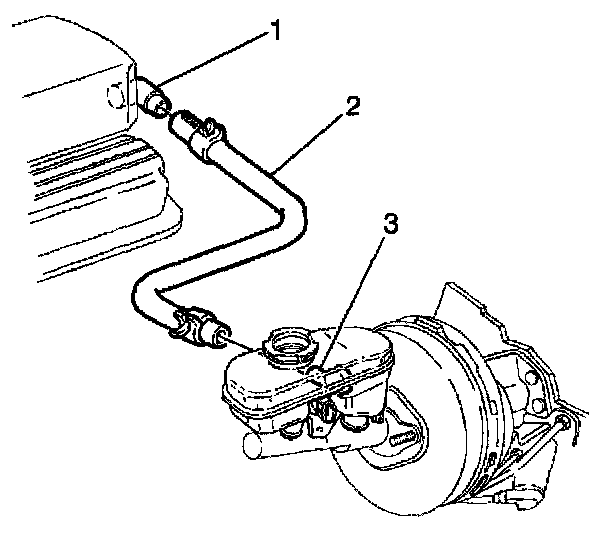 1
2
3