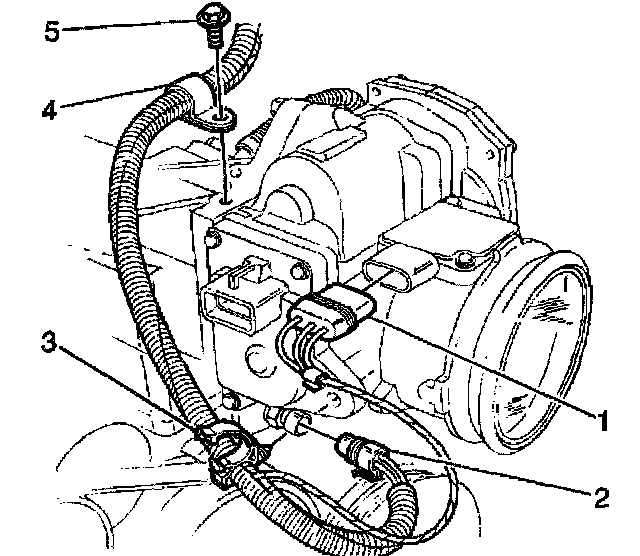 5
4
3
1
2