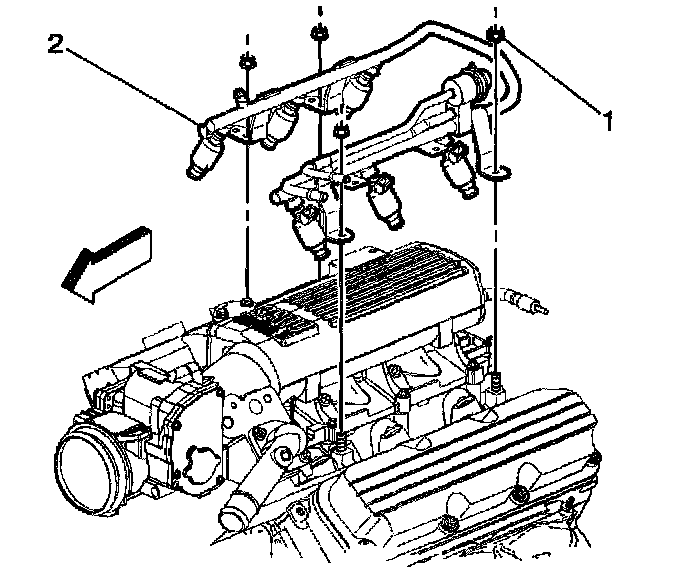 2

1