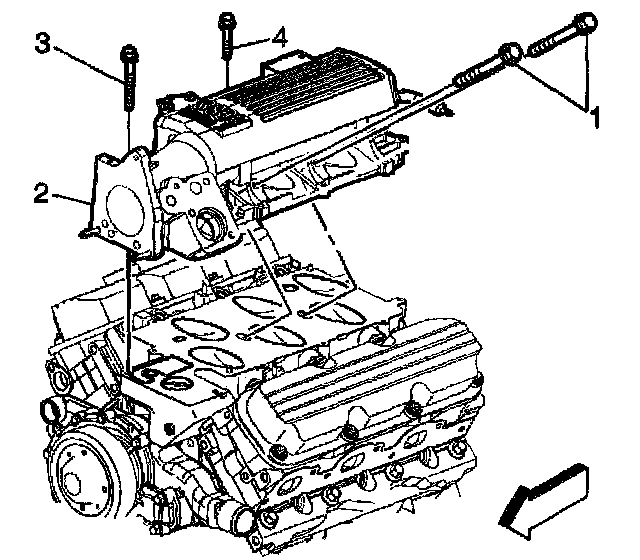 3
4
1
2