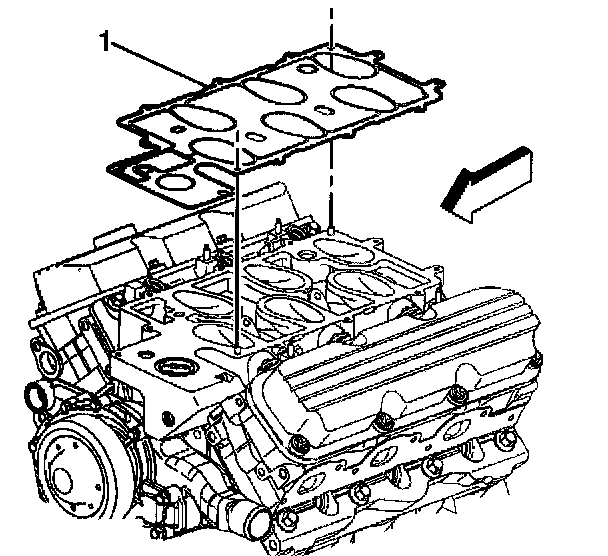 1