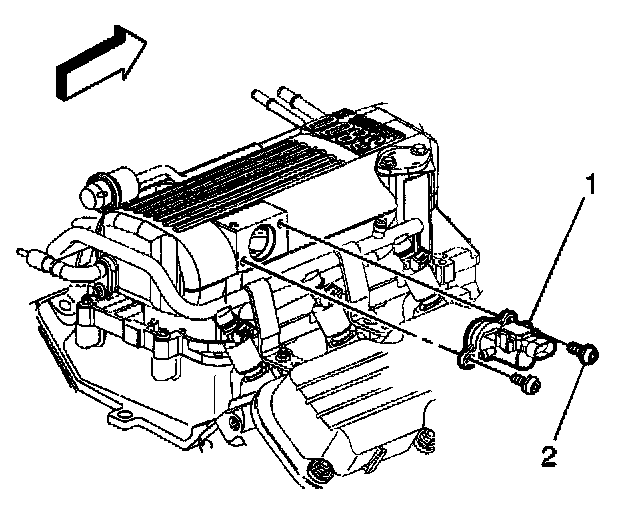 1

2