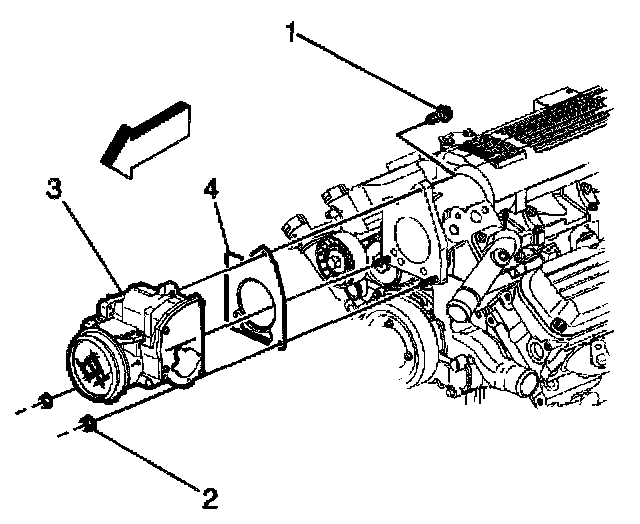 1
3
4
2