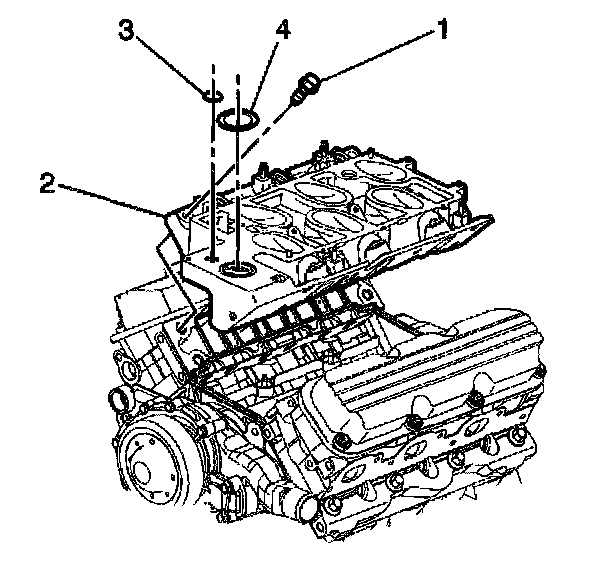 3
4
1
2